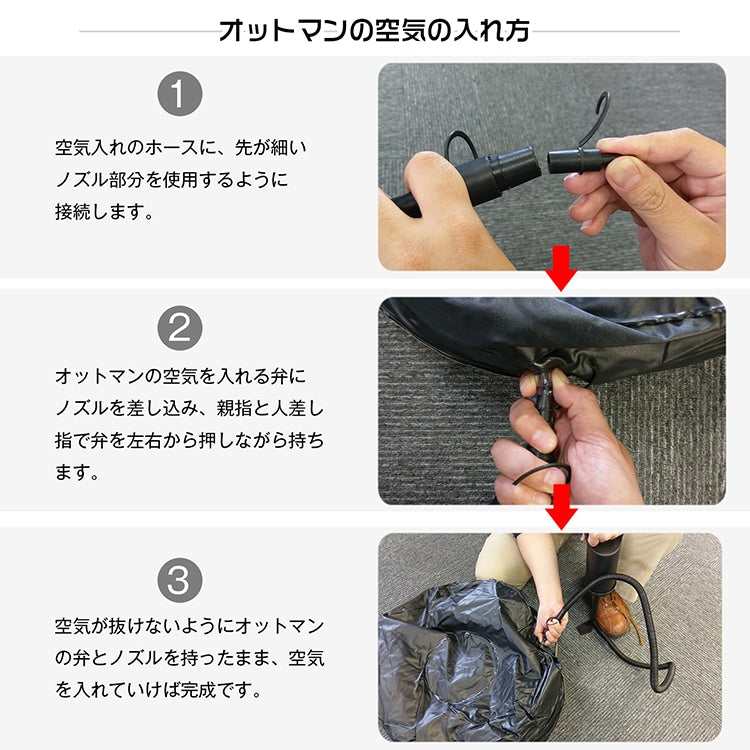 オットマンの空気の入れ方

1

空気入れのホースに、先が細いノズル部分を使用するように接続します。

2

オットマンの空気を入れる弁にノズルを差し込み、親指と人差し指で弁を左右から押しながら持ちます。

3

空気が抜けないようにオットマンの弁とノズルを持ったまま、空気を入れていけば完成です。