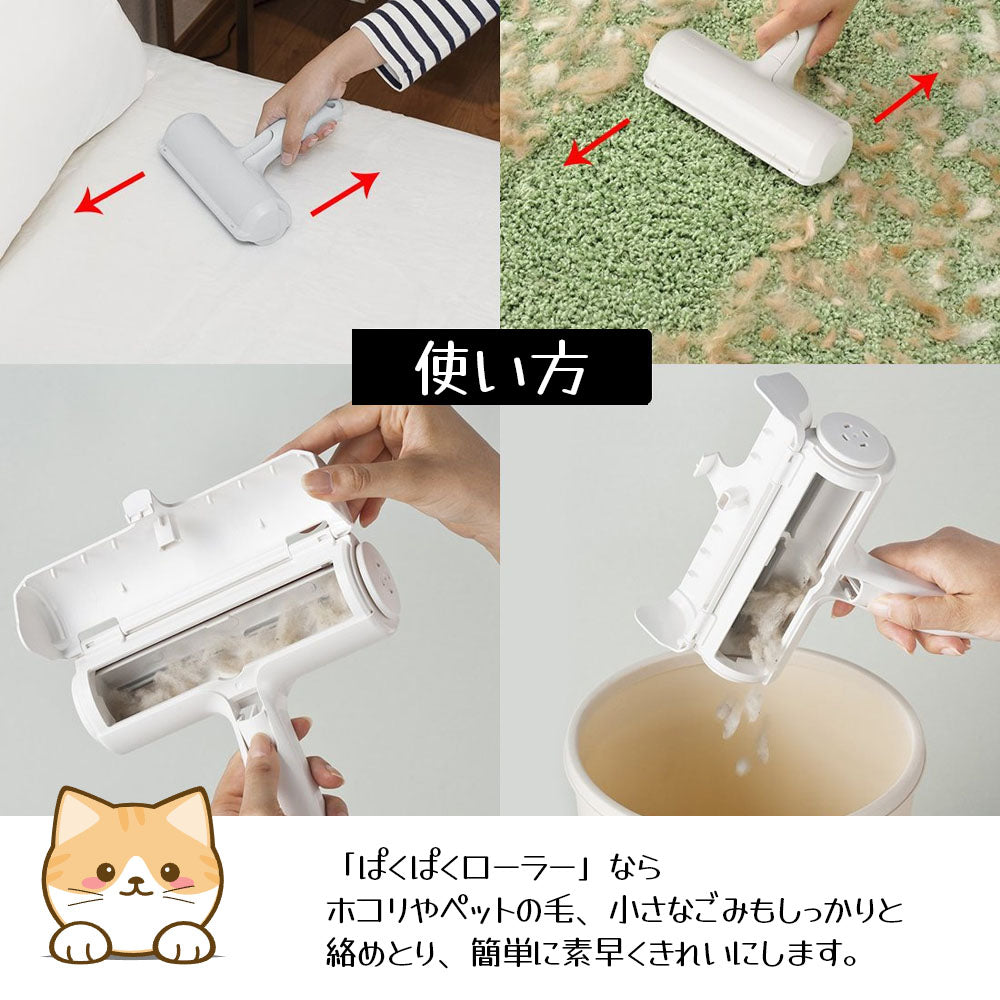 使い方

「ぱくぱくローラー」なら
ホコリやペットの毛、小さなごみもしっかりと
絡めとり、簡単に素早くきれいにします。