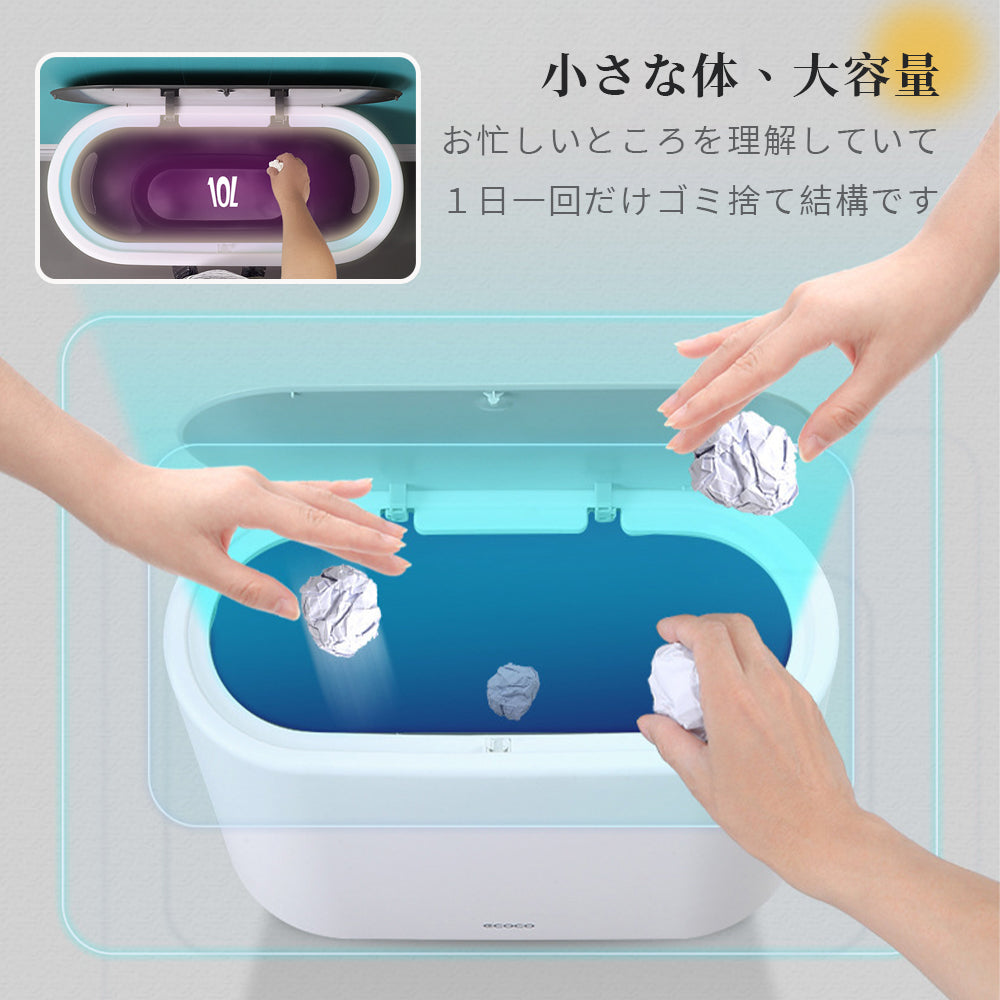 10L

小さな体、大容量

お忙しいところを理解していて

１日一回だけゴミ捨て結構です

ECOCO