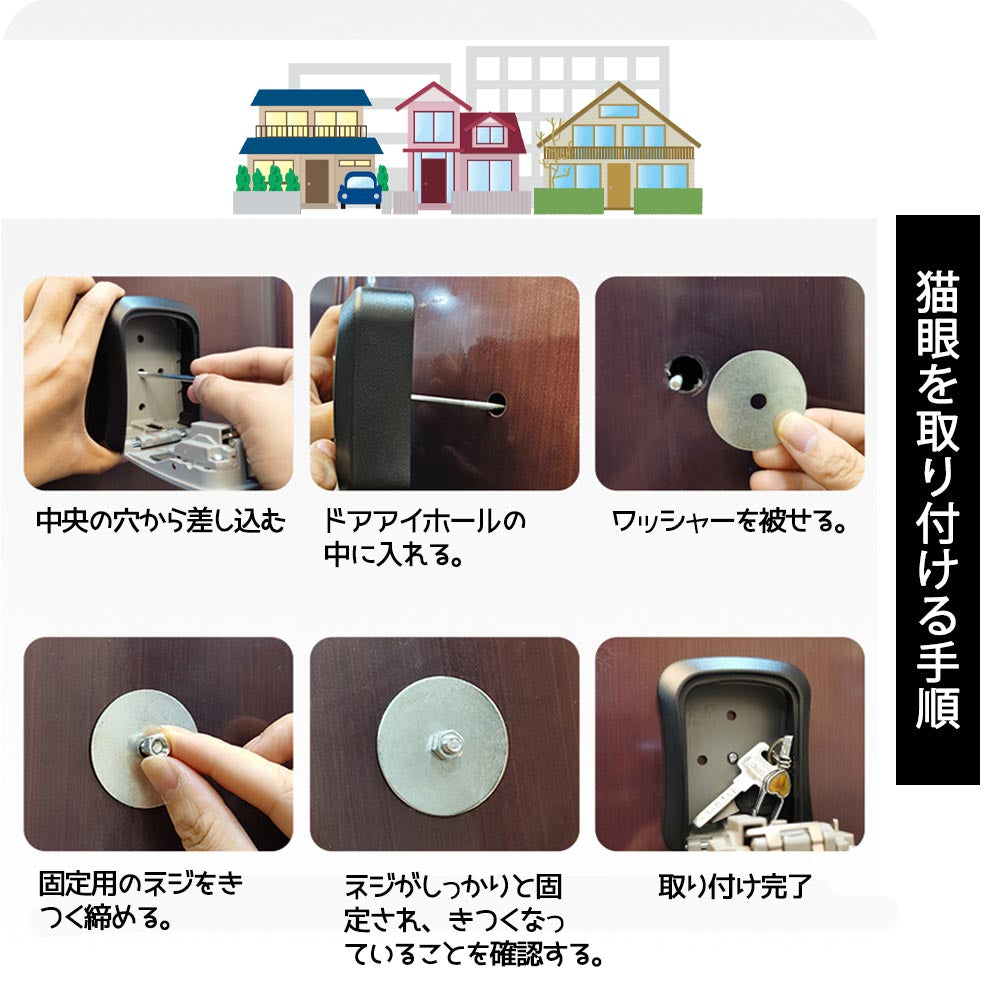 猫眼を取り付ける手順

中央の穴から差し込む

ドアアイホールの中に入れる。

ワッシャーを被せる。

固定用のネジをきつく締める。

ネジがしっかりと固定され、きつくなっていることを確認する。

取り付け完了